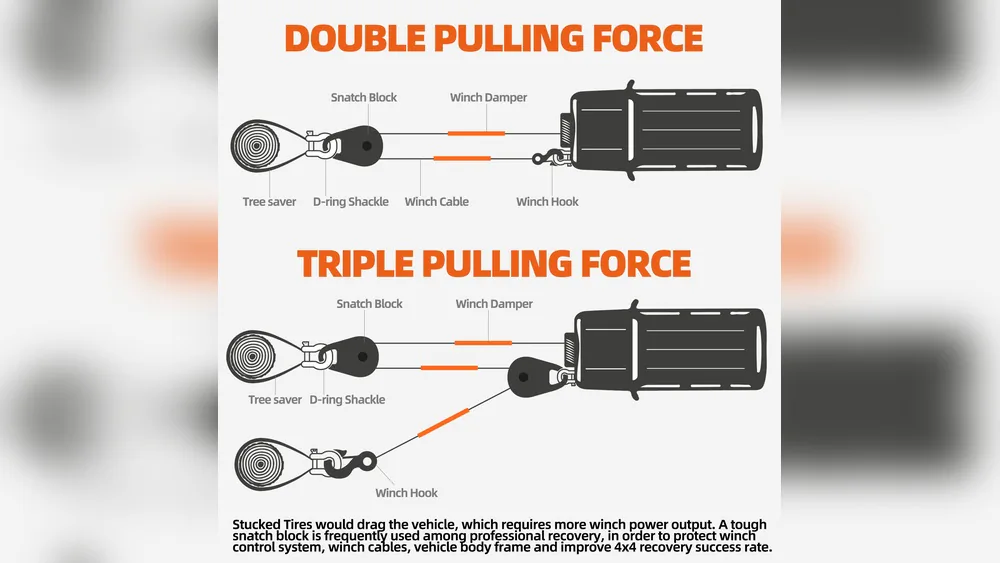 DOUBLE PULLING FORCE

Snatch Block
Winch Damper
Tree saver
D-ring Shackle
Winch Cable
Winch Hook

TRIPLE PULLING FORCE

Snatch Block
Winch Damper
Tree saver
D-ring Shackle
Winch Hook

Stucked Tires would drag the vehicle, which requires more winch power output. A tough snatch block is frequently used among professional recovery, in order to protect winch control system, winch cables, vehicle body frame and improve 4x4 recovery success rate.