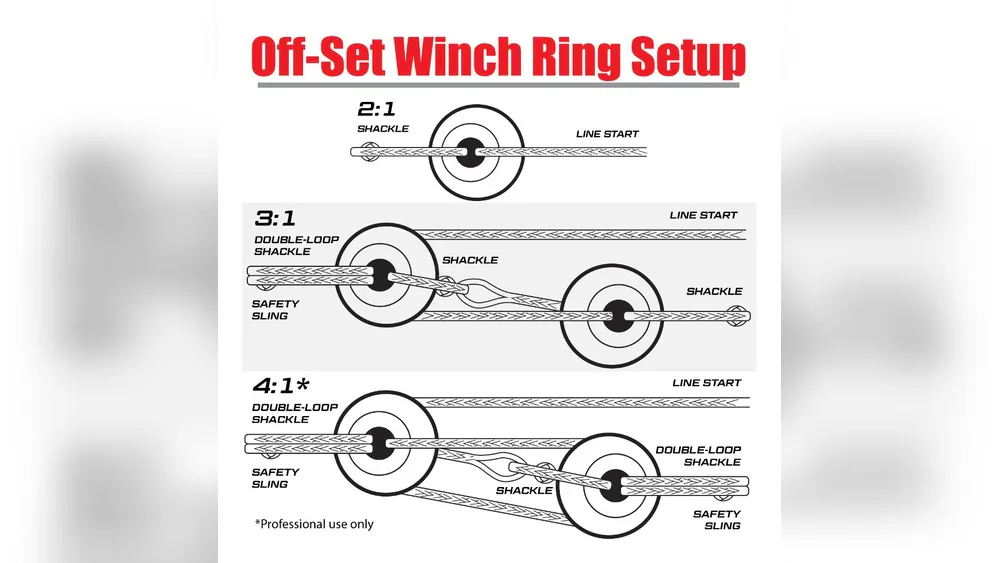 Off-Set Winch Ring Setup

2:1
SHACKLE
LINE START

3:1
LINE START
DOUBLE-LOOP SHACKLE
SHACKLE
SHACKLE
SAFETY SLING

4:1*
LINE START
DOUBLE-LOOP SHACKLE
DOUBLE-LOOP SHACKLE
SAFETY SLING
SHACKLE
SAFETY SLING

*Professional use only