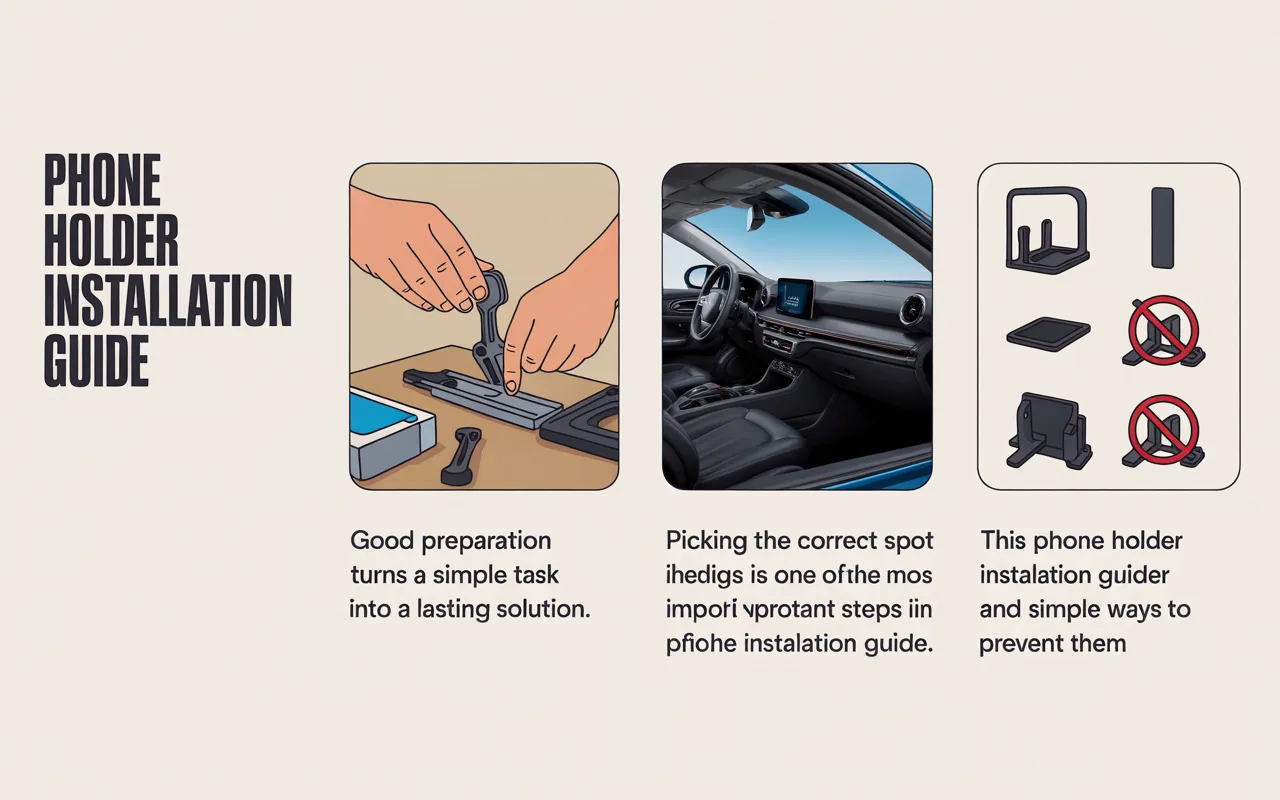 PHONE HOLDER INSTALLATION GUIDE

Good preparation turns a simple task into a lasting solution.

Picking the correct spot ihedigs is one ofthe mos impori vprotant steps iin pfiohe instalation guide.

This phone holder instalation guider and simple ways to prevent them