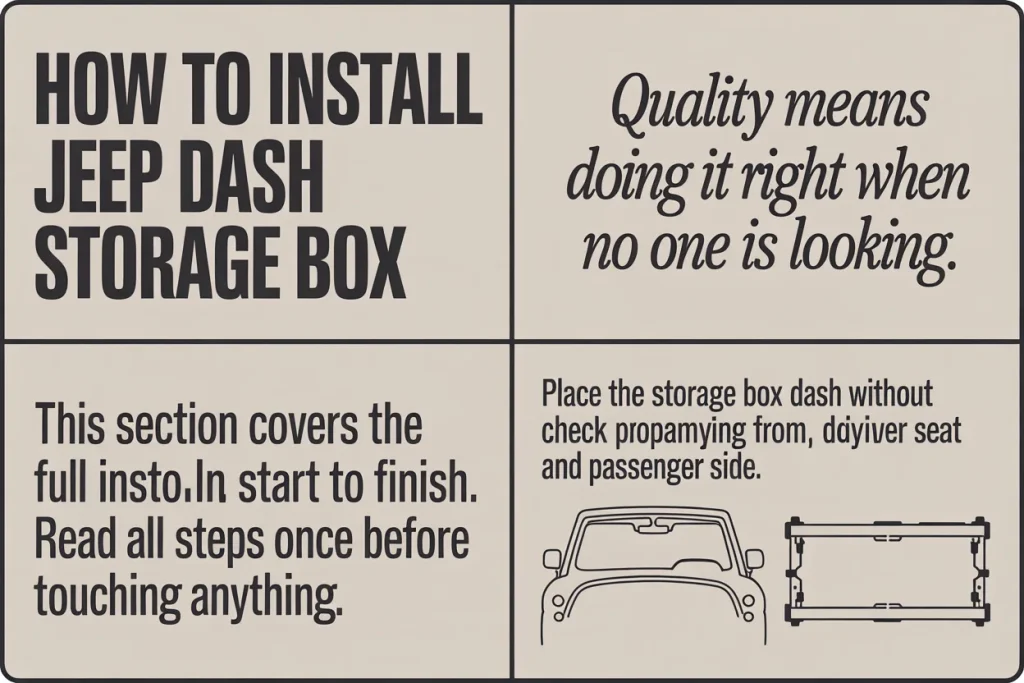 HOW TO INSTALL JEEP DASH STORAGE BOX

Quality means doing it right when no one is looking.

This section covers the full insto.In start to finish. Read all steps once before touching anything.

Place the storage box dash without check propamying from, ddyiver seat and passenger side.