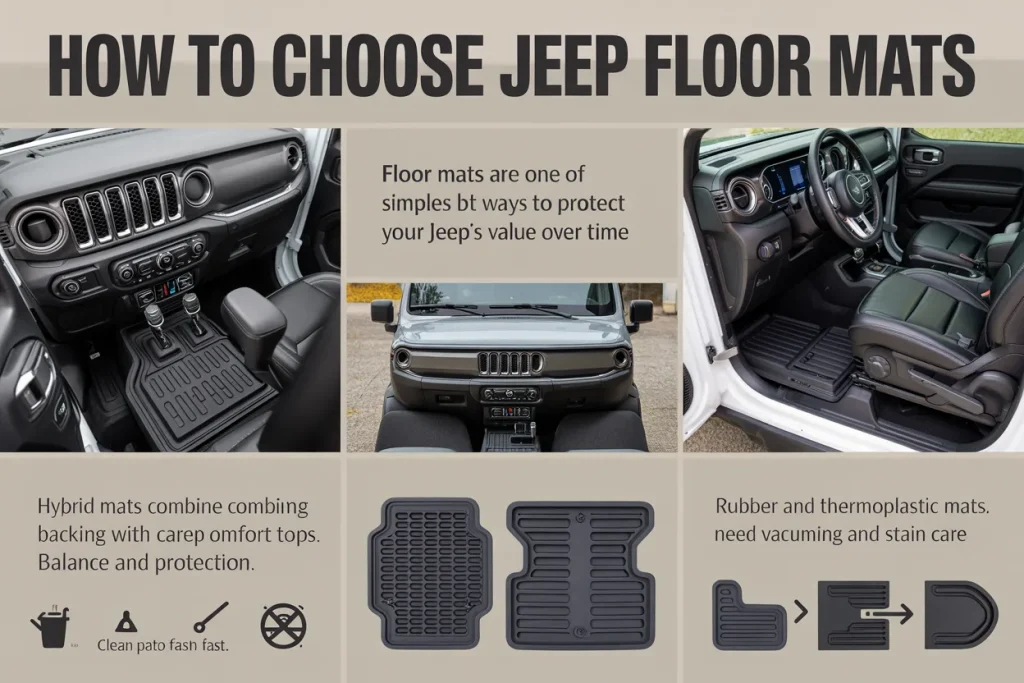 HOW TO CHOOSE JEEP FLOOR MATS

Floor mats are one of simples bt ways to protect your Jeep's value over time

Hybrid mats combine combing backing with carep omfort tops. Balance and protection.

Clean pato fash fast.

Rubber and thermoplastic mats. need vacuming and stain care