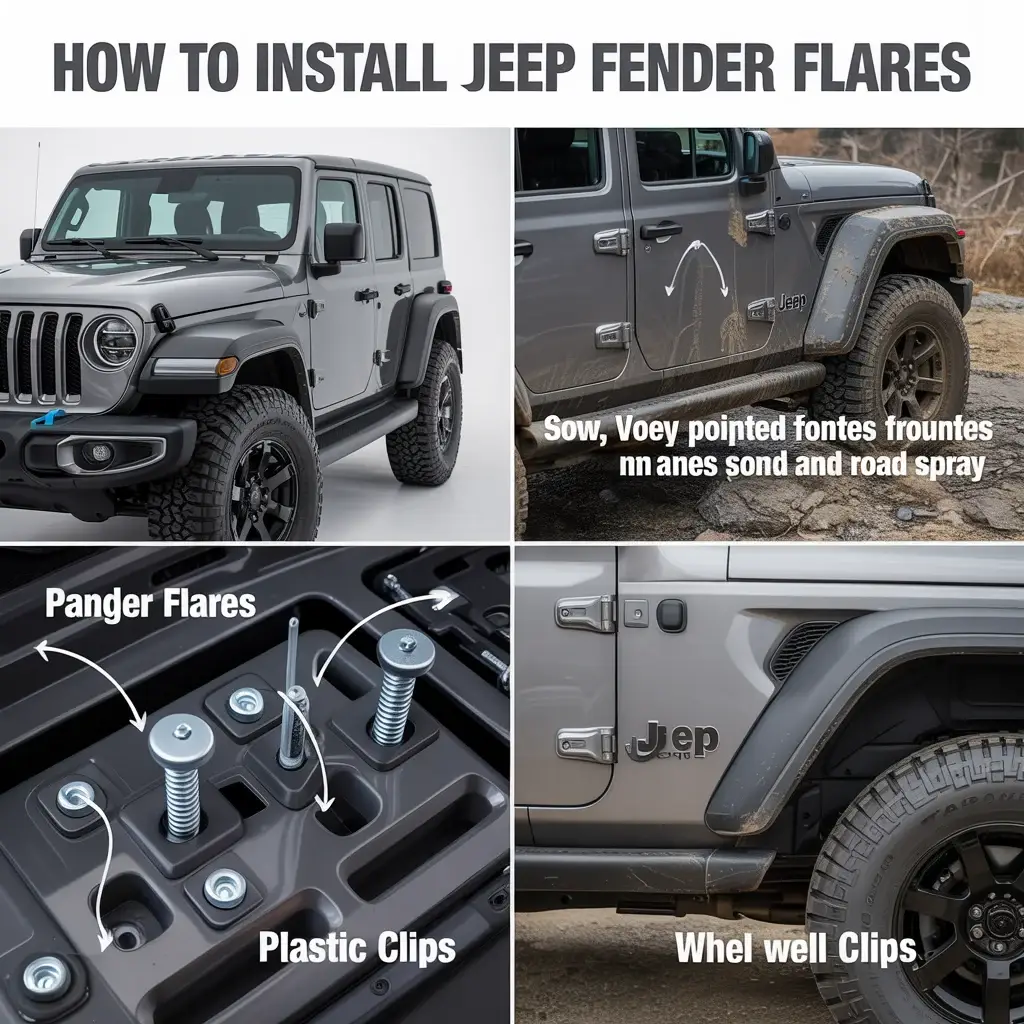 HOW TO INSTALL JEEP FENDER FLARES

Jeep

Sow, Voey pointed fontes frountes nn anes sond and road spray

Pander Flares

Plastic Clips

Jeep

Whel well Clips